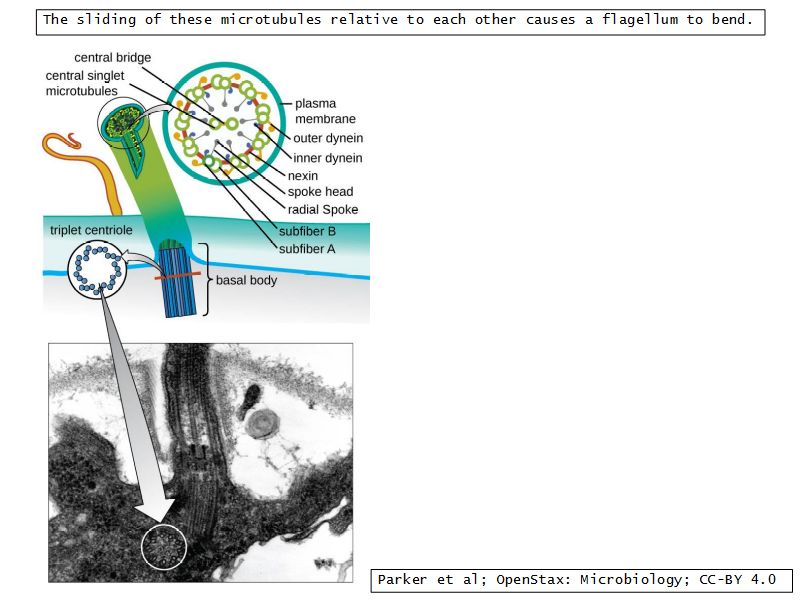 The sliding of these microtubules relative to each other causes a flagellum to bend.

central bridge
central singlet microtubules
plasma membrane
outer dynein
inner dynein
nexin
spoke head
radial Spoke
subfiber B
subfiber A
triplet centriole
basal body

Parker et al; OpenStax: Microbiology; CC-BY 4.0